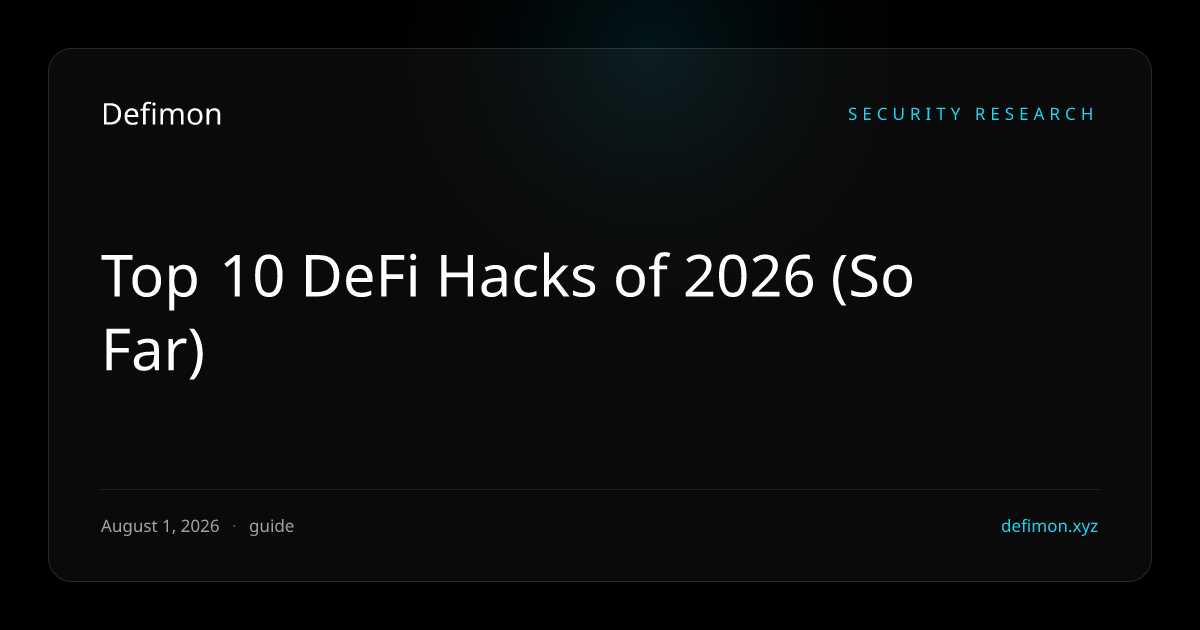 Defimon

SECURITY RESEARCH

Top 10 DeFi Hacks of 2026 (So Far)

August 1, 2026 · guide

defimon.xyz